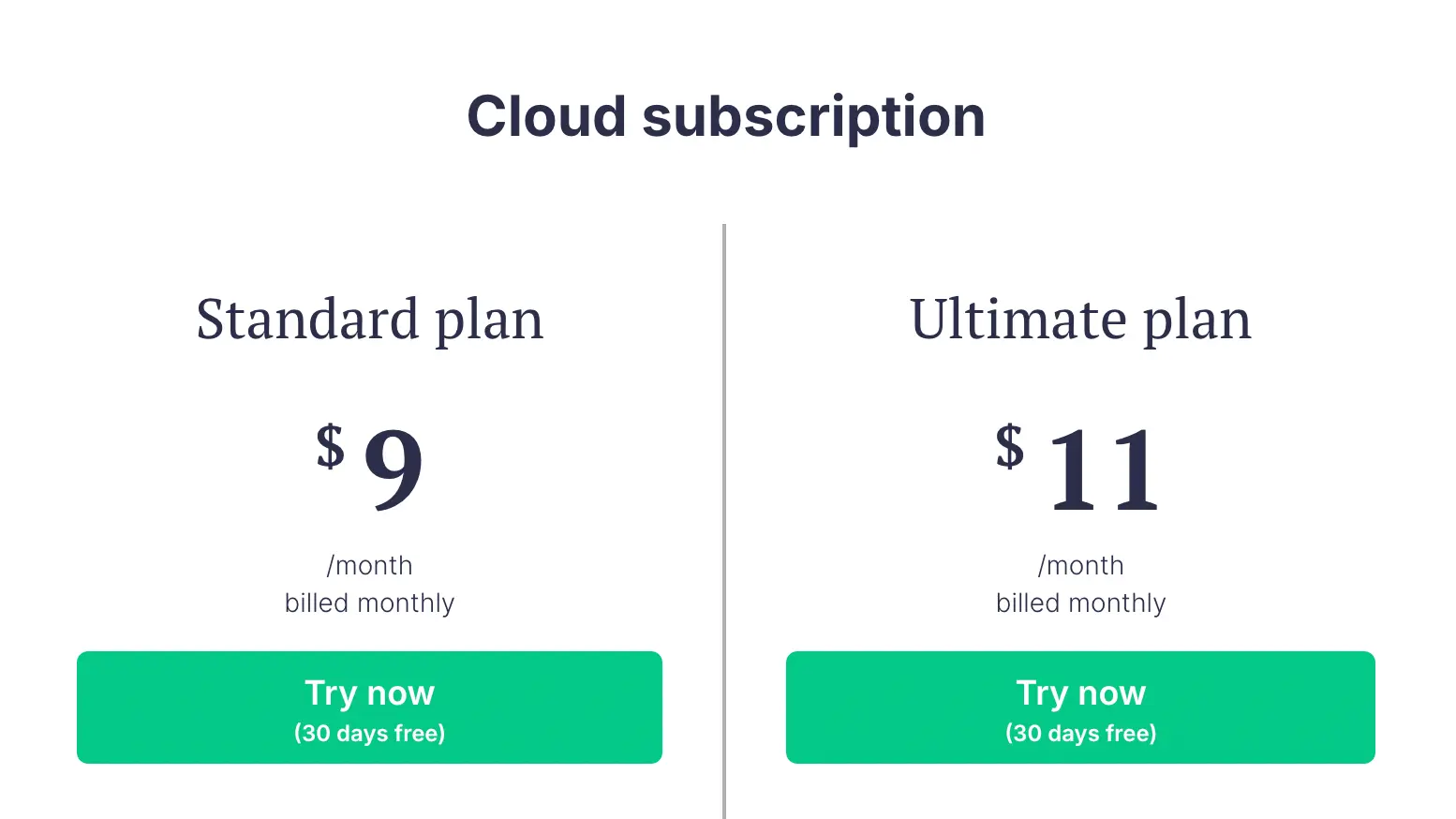 Cloud subscription

Standard plan

$ 9

/month
billed monthly

Try now
(30 days free)

Ultimate plan

$ 11

/month
billed monthly

Try now
(30 days free)